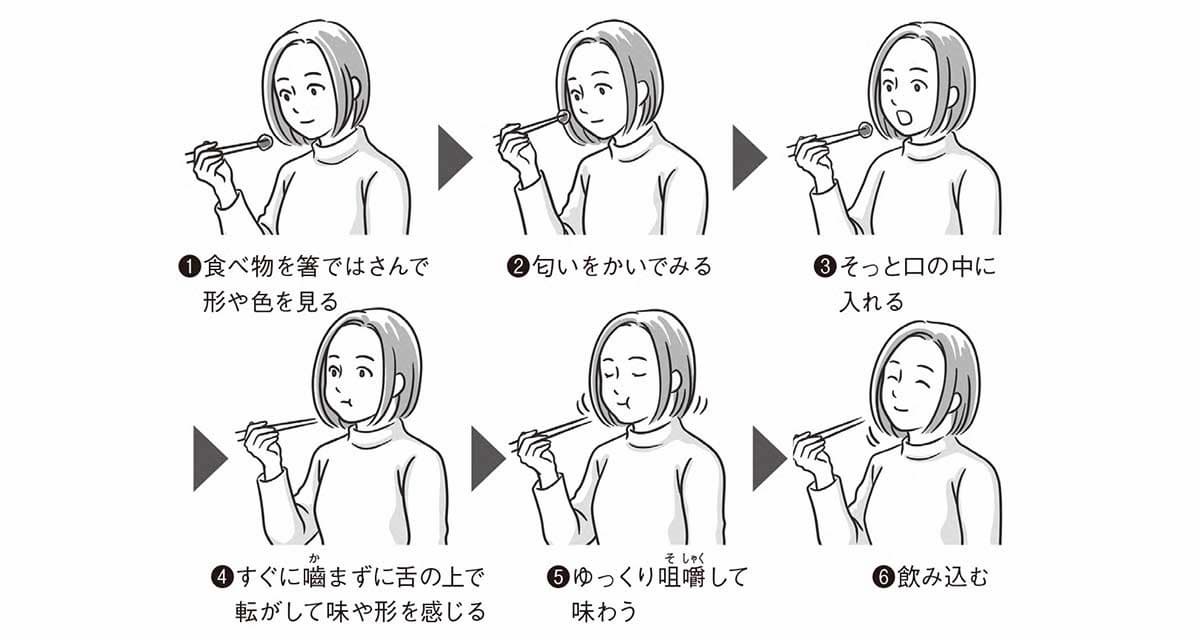 ❶食べ物を箸ではさんで形や色を見る

❷匂いをかいでみる

❸そっと口の中に入れる

❹すぐに噛(か)まずに舌の上で転がして味や形を感じる

❺ゆっくり咀嚼(そしゃく)して味わう

❻飲み込む