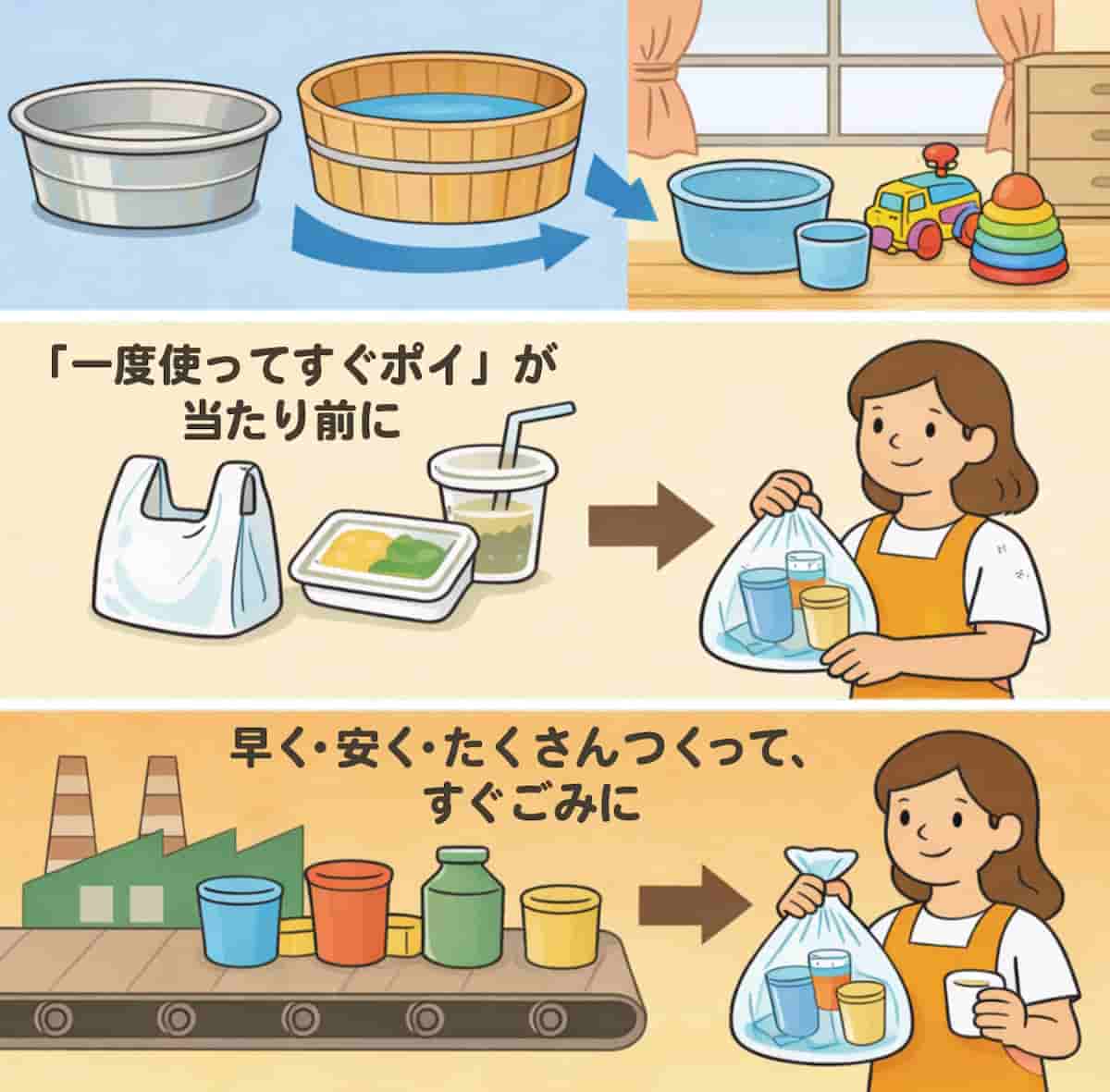 「一度使ってすぐポイ」が当たり前に

早く・安く・たくさんつくって、すぐごみに